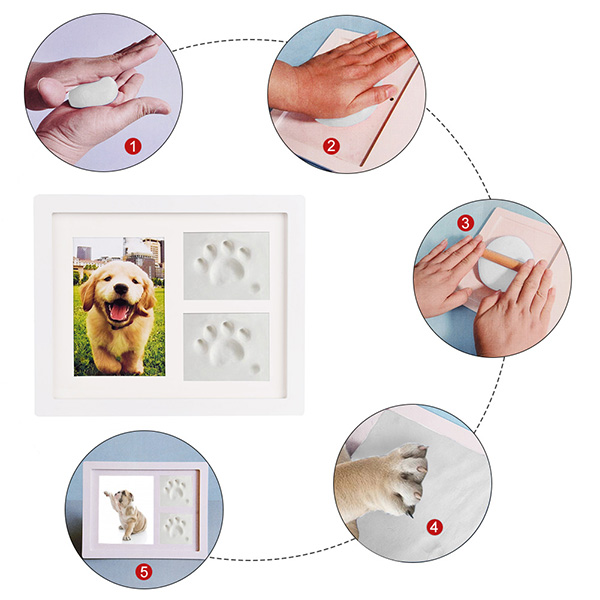 1

2

3

4

5