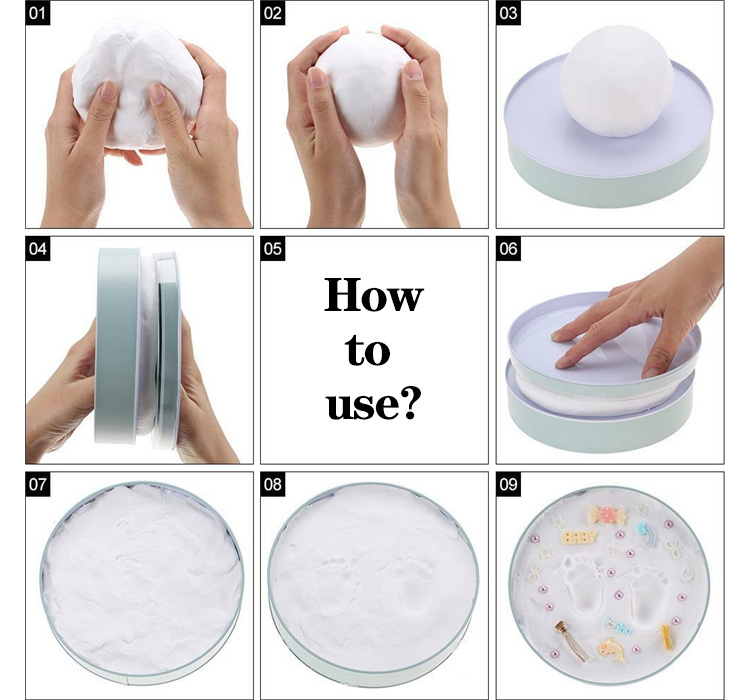 01

02

03

04

05

How to use?

06

07

08

09

BABY